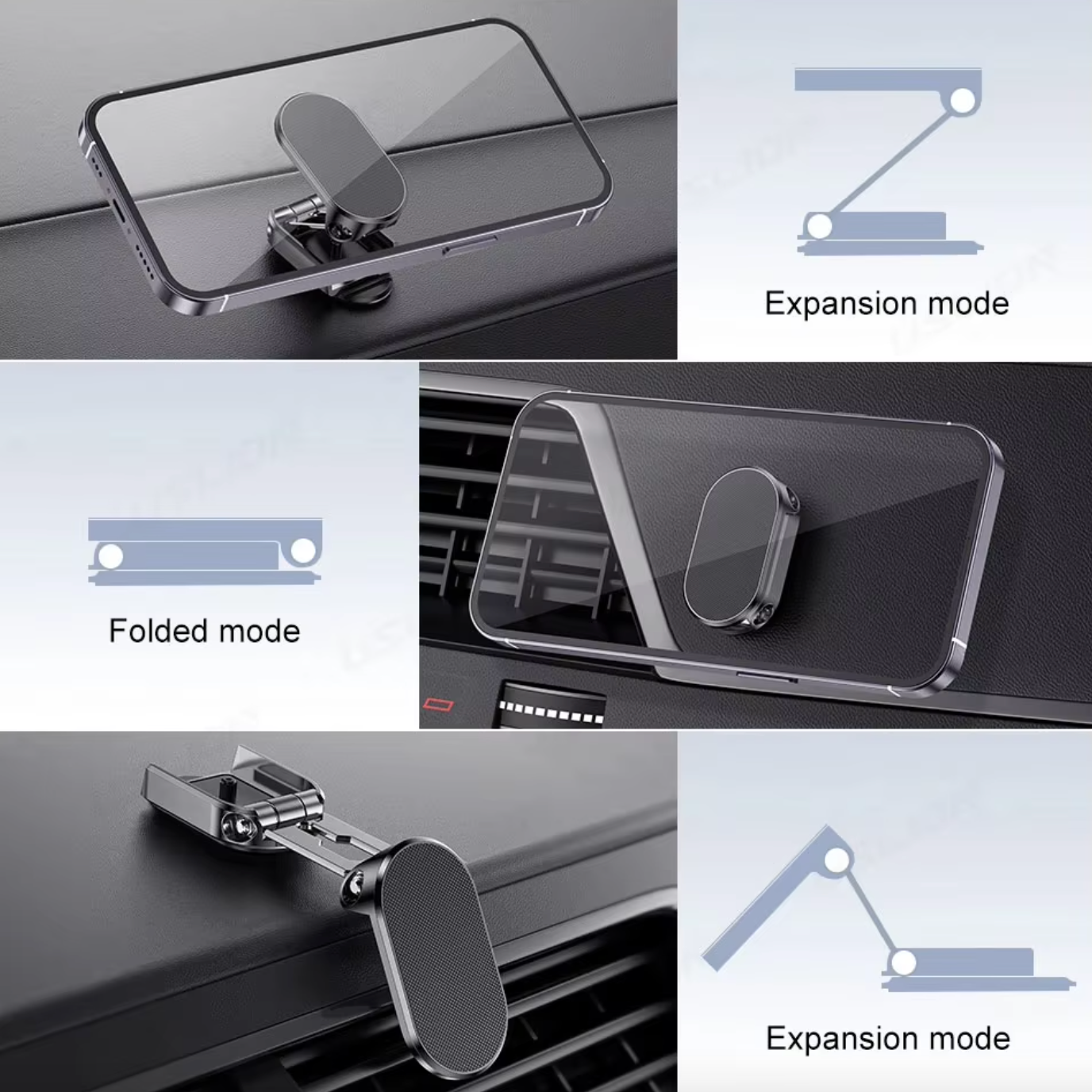 Expansion mode

Folded mode

Expansion mode