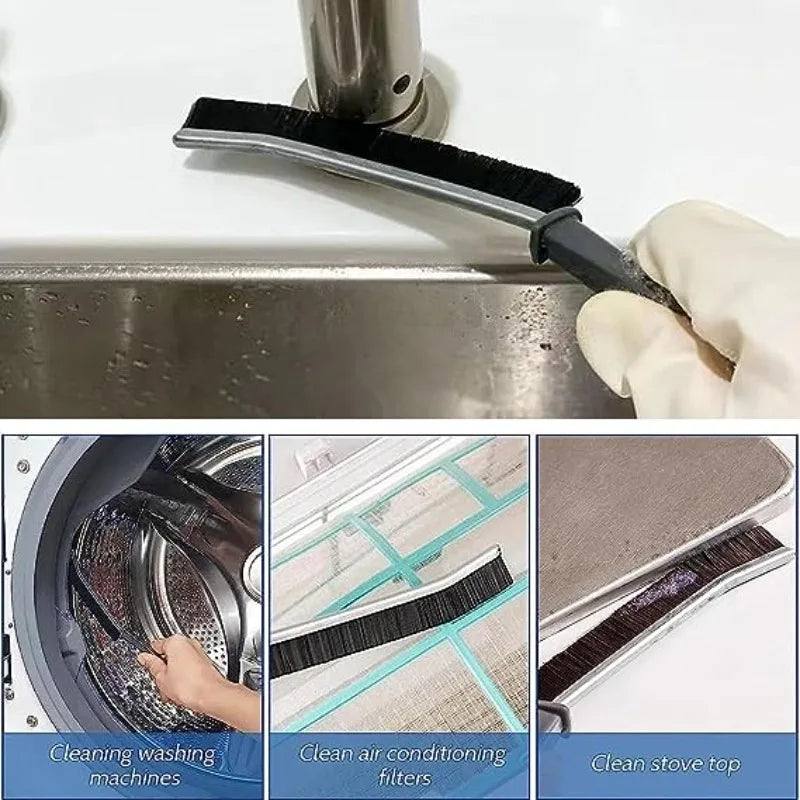 Cleaning washing machines

Clean air conditioning filters

Clean stove top