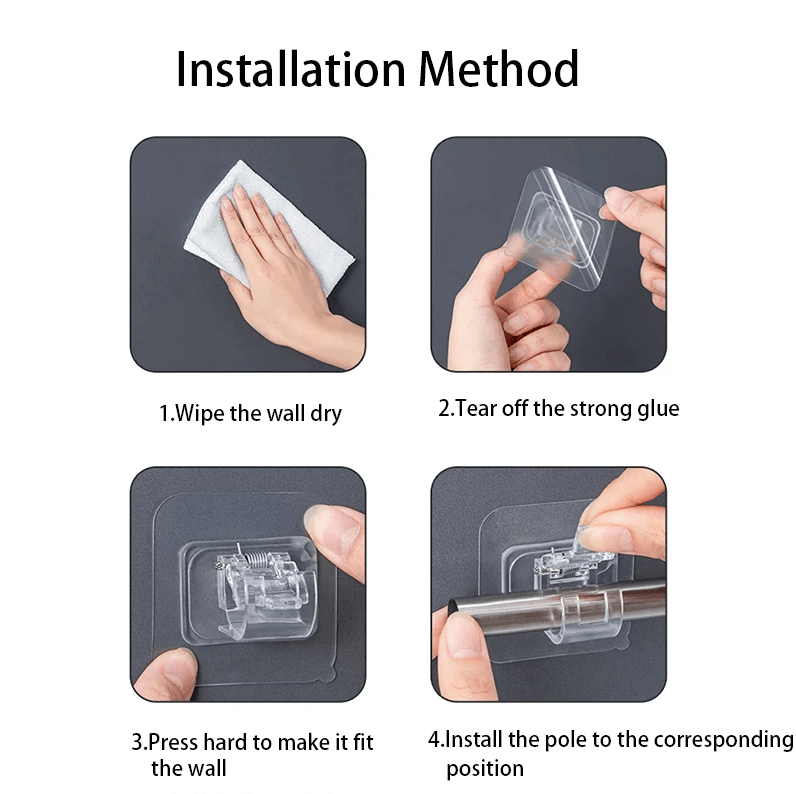 Installation Method

1.Wipe the wall dry

2.Tear off the strong glue

3.Press hard to make it fit the wall

4.Install the pole to the corresponding position