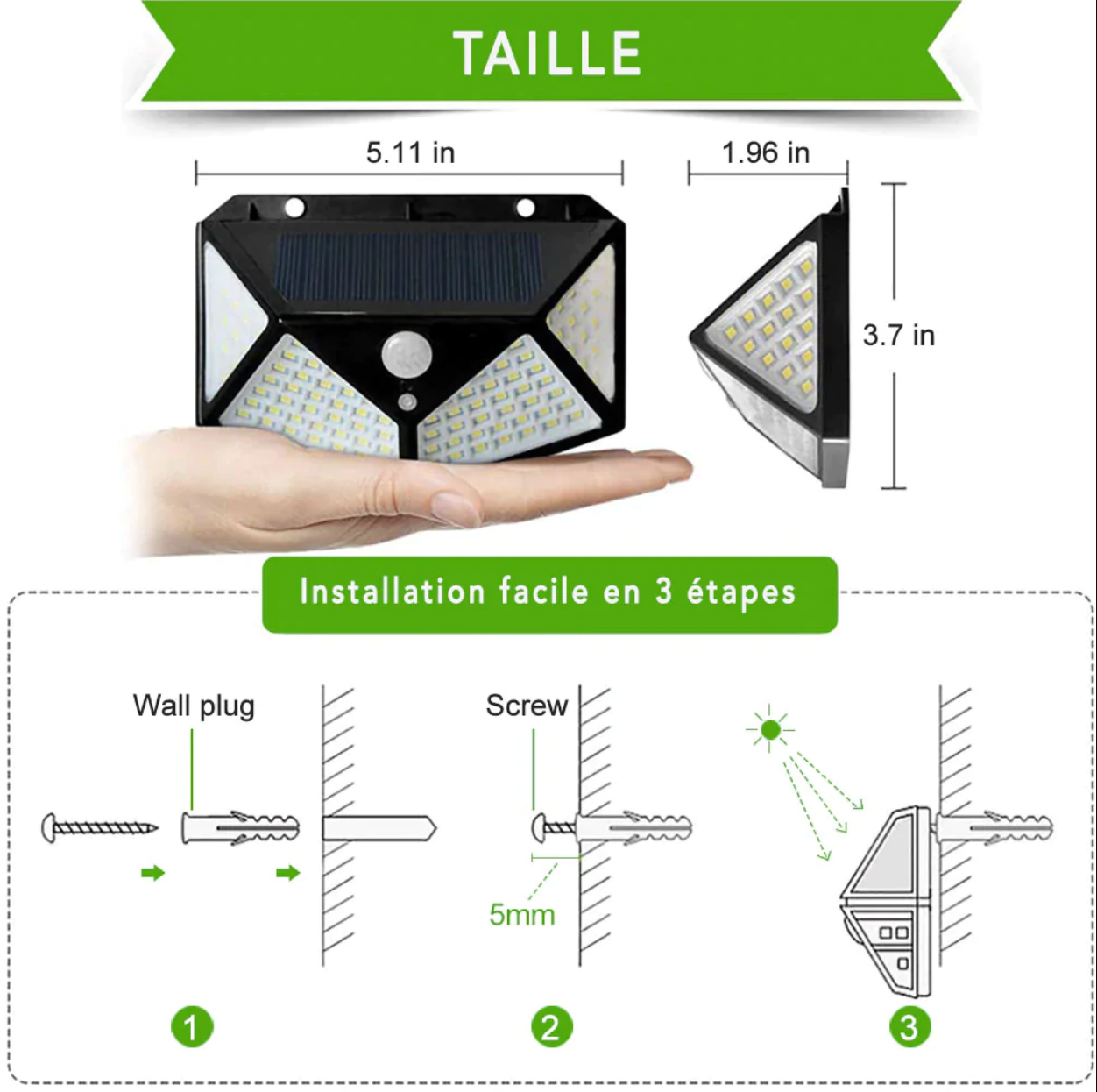 TAILLE

5.11 in

1.96 in

3.7 in

Installation facile en 3 étapes

Wall plug

Screw

5mm

1

2

3