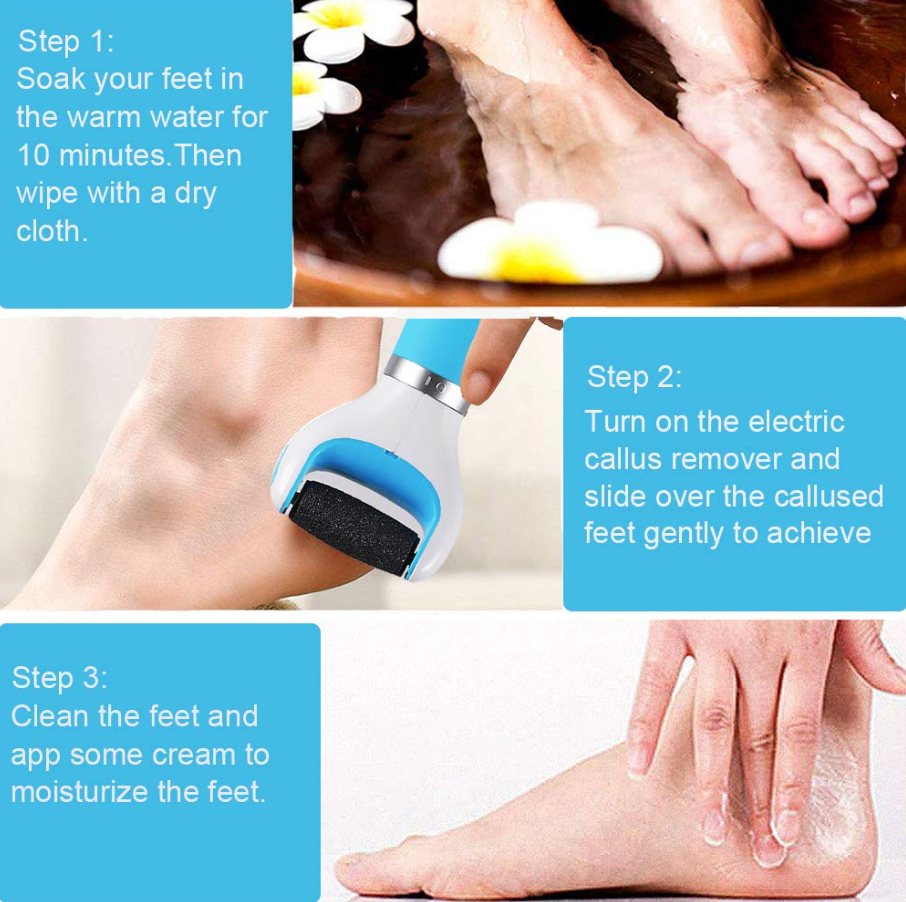 Step 1:
Soak your feet in the warm water for 10 minutes.Then wipe with a dry cloth.

Step 2:
Turn on the electric callus remover and slide over the callused feet gently to achieve

Step 3:
Clean the feet and app some cream to moisturize the feet.