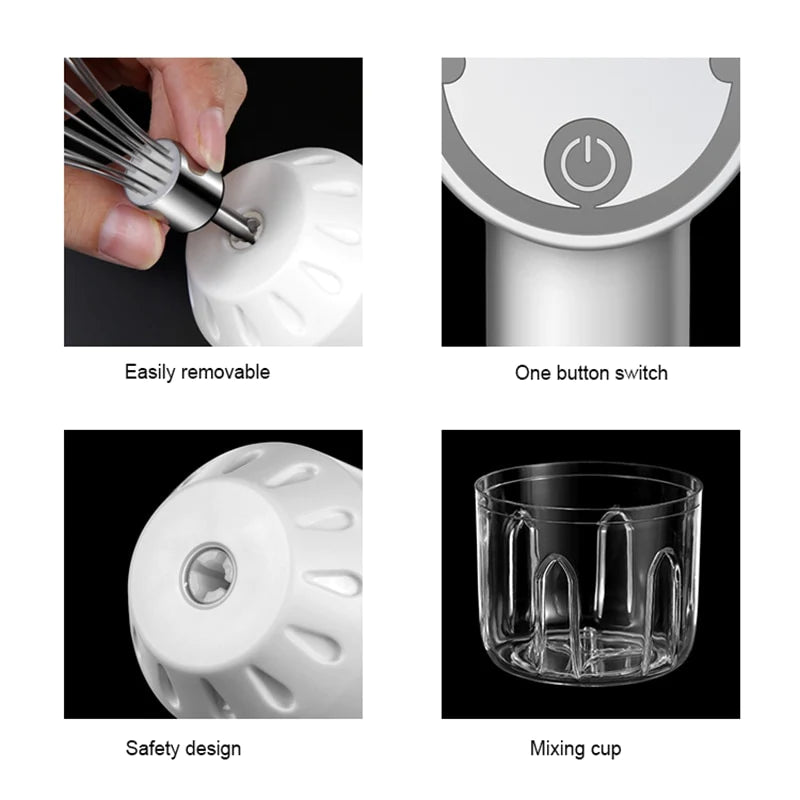 Easily removable

One button switch

Safety design

Mixing cup